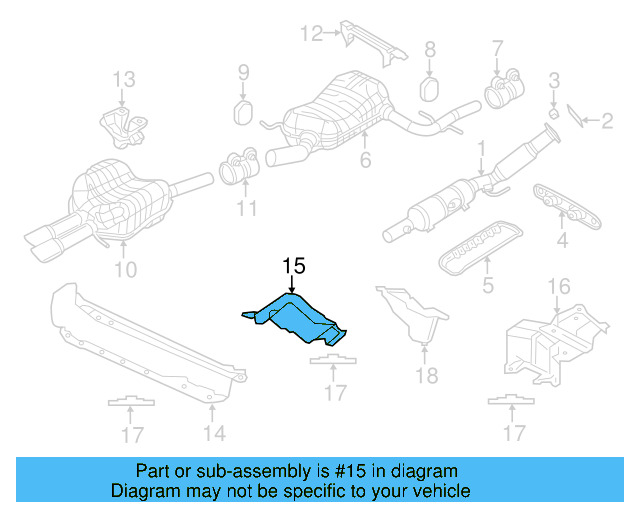 12
8
7
13
9
3
2
6
1
11
4
10
5
15
16
18
17
17
14
17

Part or sub-assembly is #15 in diagram
Diagram may not be specific to your vehicle