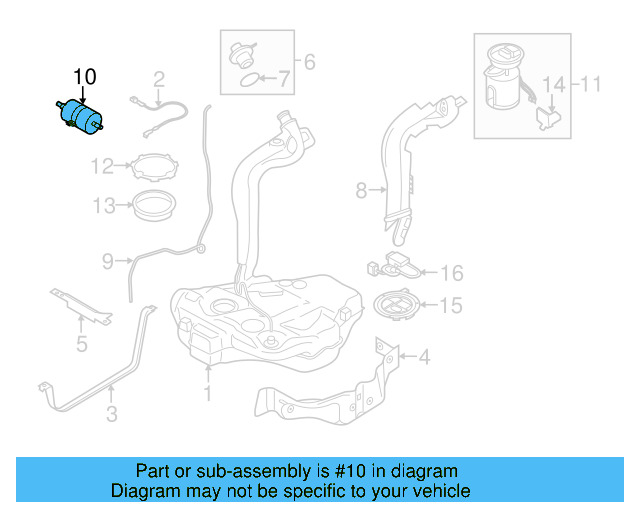 10
2
6
7
14
11
12
13
8
9
16
15
5
4
1
3

Part or sub-assembly is #10 in diagram
Diagram may not be specific to your vehicle