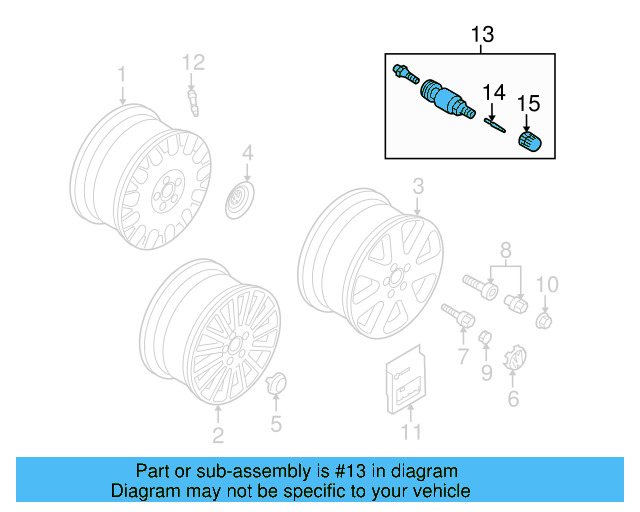 13
14
15
1
12
4
3
8
10
7
9
6
2
5
11

Part or sub-assembly is #13 in diagram
Diagram may not be specific to your vehicle