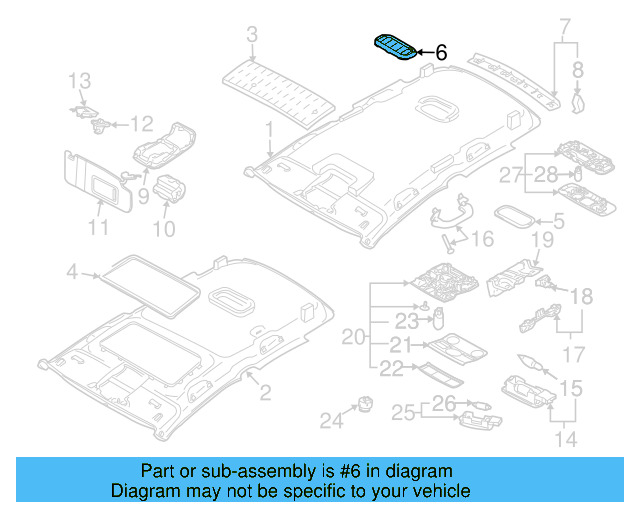 3
6
7
8
13
12
1
9
11
10
27
28
5
16
19
4
18
20
23
21
22
17
15
2
24
25
26
14

Part or sub-assembly is #6 in diagram
Diagram may not be specific to your vehicle