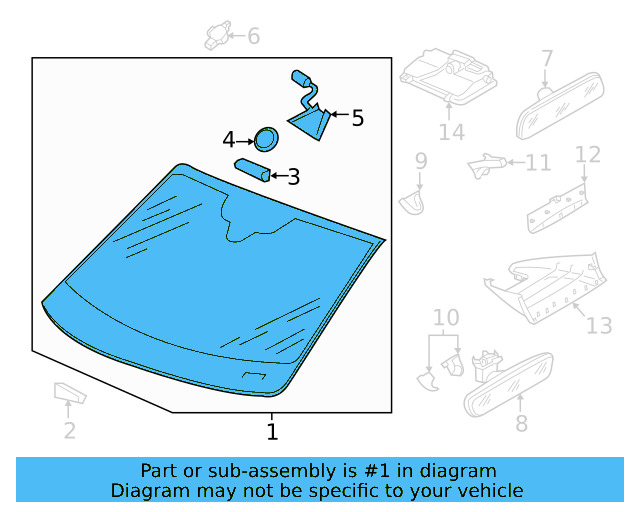 6
7
5
14
4
3
9
11
12
13
10
2
8
1

Part or sub-assembly is #1 in diagram
Diagram may not be specific to your vehicle