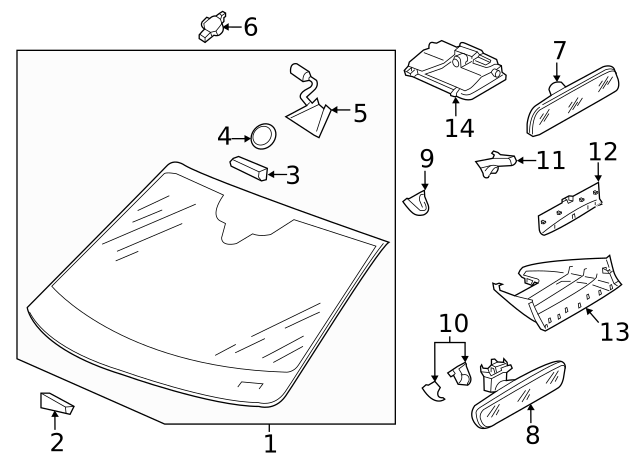 6
7
5
14
4
3
9
11
12
13
10
2
1
8