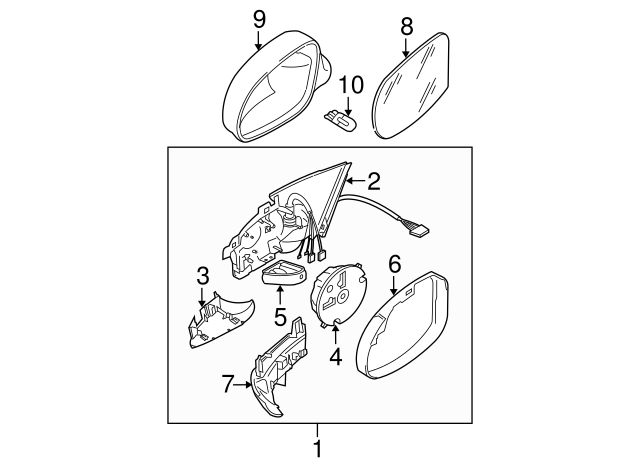 9
8
10
2
3
6
5
4
7
1