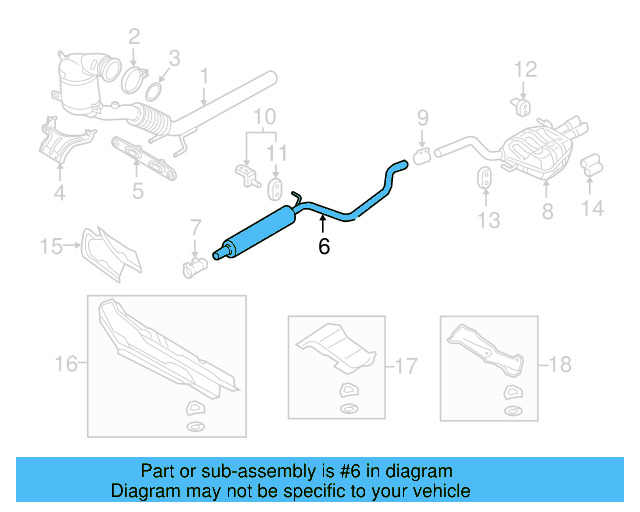 2
3
1
12
10
9
11
4
5
7
6
13
8
14
15
16
17
18

Part or sub-assembly is #6 in diagram
Diagram may not be specific to your vehicle