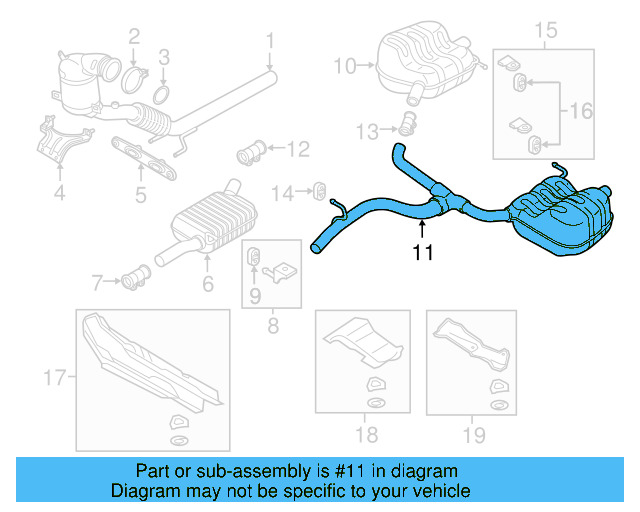 2
3
1
10
15
16
13
12
4
5
14
11
6
7
9
8
17
18
19

Part or sub-assembly is #11 in diagram
Diagram may not be specific to your vehicle