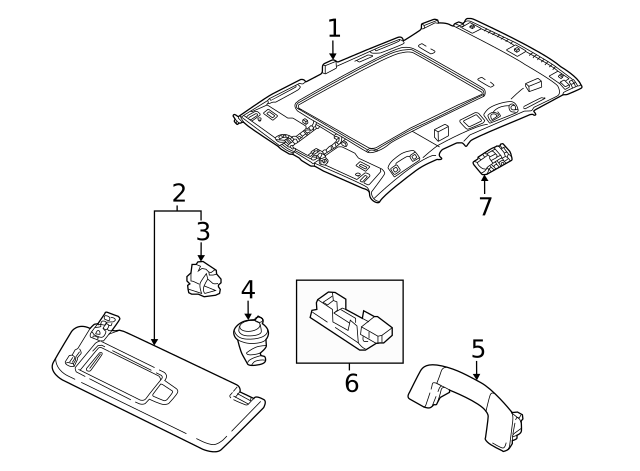 1
7
2
3
4
6
5