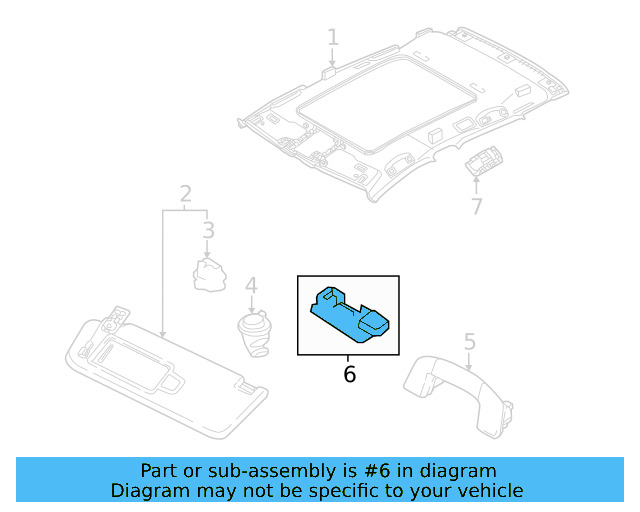 1
7
2
3
4
6
5

Part or sub-assembly is #6 in diagram
Diagram may not be specific to your vehicle