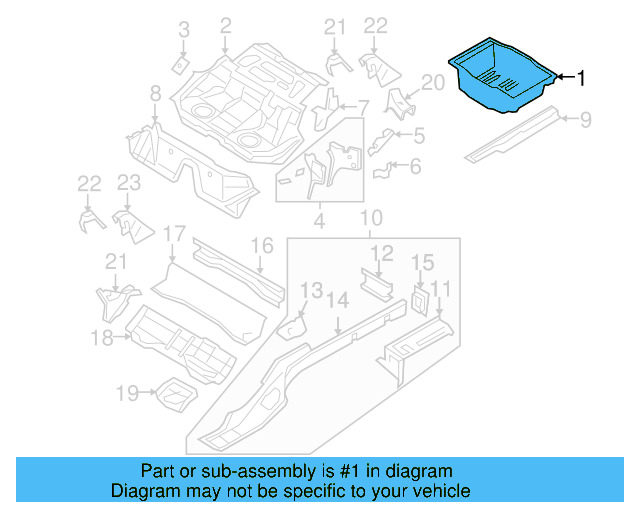 3
2
21
22
1
20
8
7
9
5
6
22
23
4
10
17
16
12
15
21
13
14
11
18
19

Part or sub-assembly is #1 in diagram
Diagram may not be specific to your vehicle