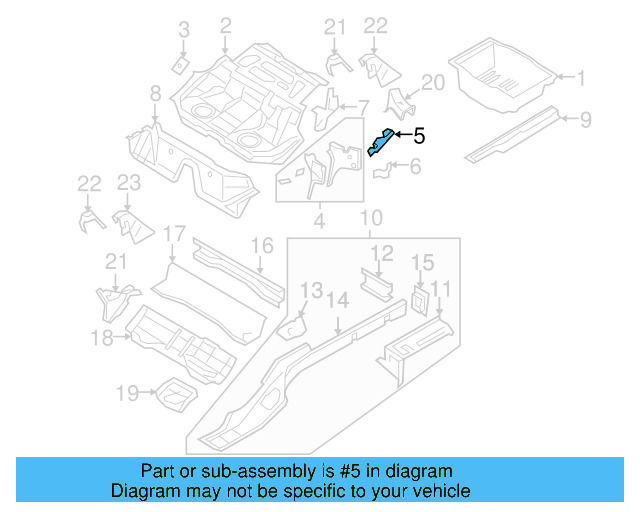 3
2
21
22
1
20
8
7
9
5
6
22
23
4
10
17
16
12
15
21
13
14
11
18
19

Part or sub-assembly is #5 in diagram
Diagram may not be specific to your vehicle