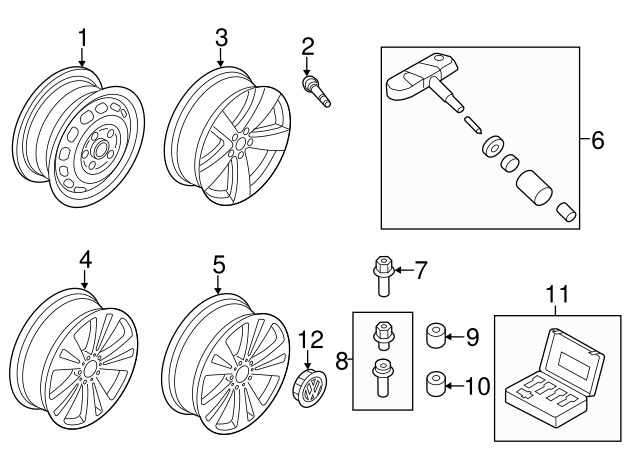 1
3
2
6
4
5
7
11
12
8
9
10