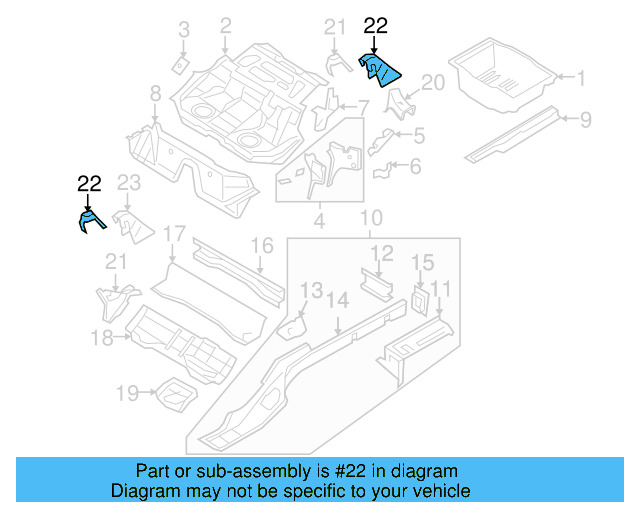 3
2
21
22
1
20
8
7
9
5
6
22
23
4
10
17
16
12
15
21
13
14
11
18
19

Part or sub-assembly is #22 in diagram
Diagram may not be specific to your vehicle