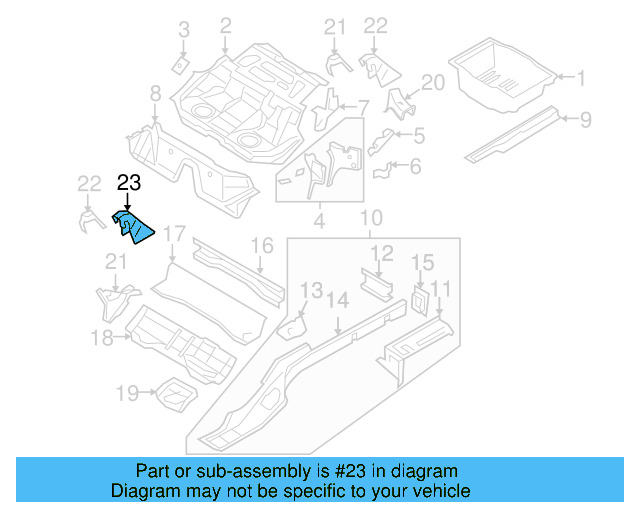 3
2
21
22
1
20
8
7
9
5
6
22
23
4
10
17
16
12
15
21
13
14
11
18
19

Part or sub-assembly is #23 in diagram
Diagram may not be specific to your vehicle