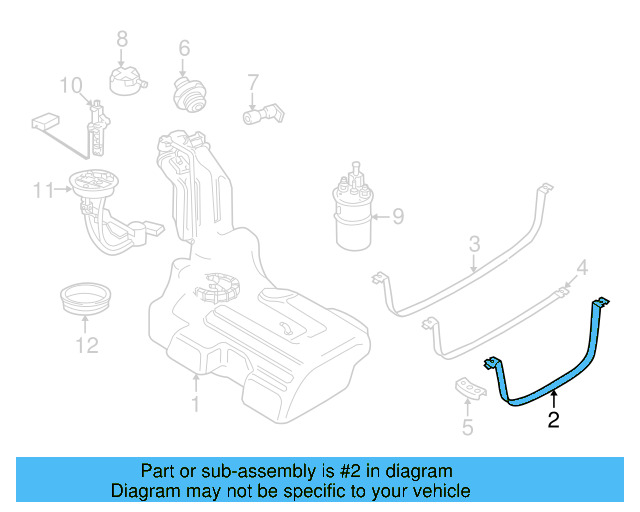 8
6
10
7
11
9
3
4
12
1
5
2

Part or sub-assembly is #2 in diagram
Diagram may not be specific to your vehicle