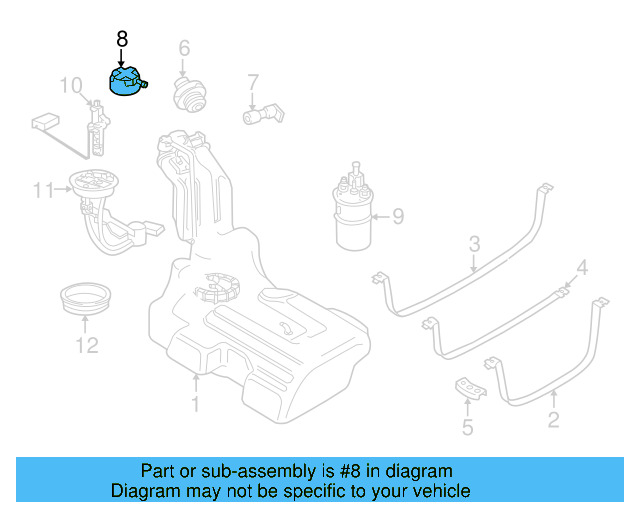 8
6
10
7
11
9
3
4
12
1
5
2

Part or sub-assembly is #8 in diagram
Diagram may not be specific to your vehicle