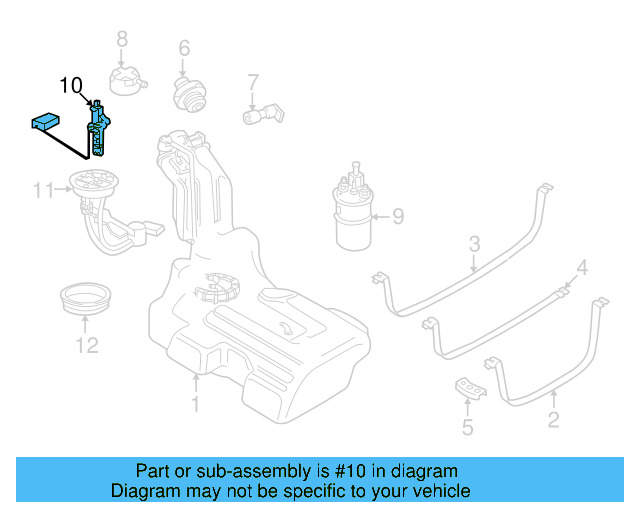 8
6
10
7
11
9
3
4
12
1
5
2

Part or sub-assembly is #10 in diagram
Diagram may not be specific to your vehicle