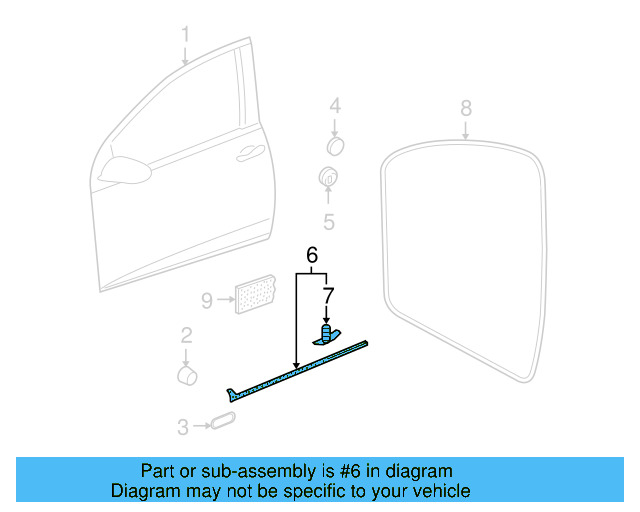 1
4
8
5
6
7
9
2
3

Part or sub-assembly is #6 in diagram
Diagram may not be specific to your vehicle