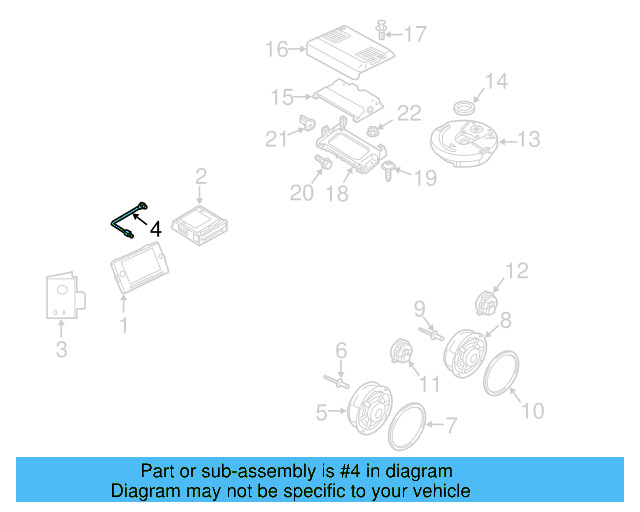 16
17
15
14
22
21
13
20
18
19
2
4
1
3
12
9
8
6
11
10
5
7

Part or sub-assembly is #4 in diagram
Diagram may not be specific to your vehicle