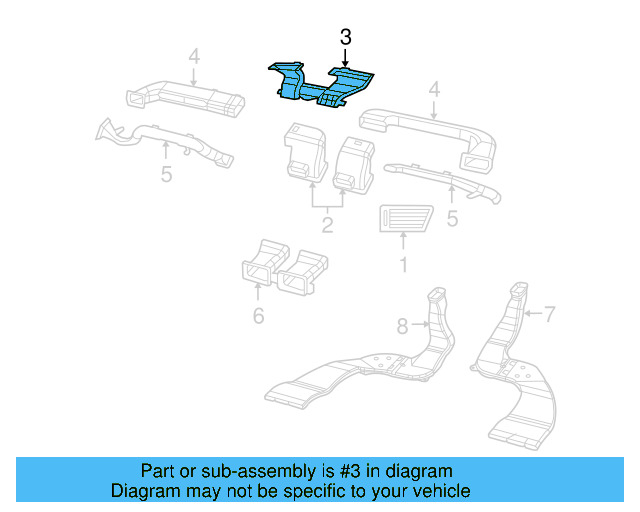 3
4
4
5
2
5
1
6
8
7

Part or sub-assembly is #3 in diagram
Diagram may not be specific to your vehicle