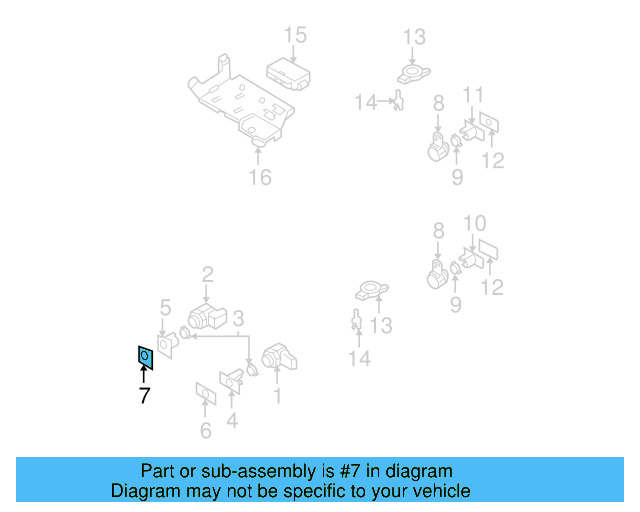 15
13
14
8
11
12
9
16
8
10
12
9
2
5
3
13
14
7
1
4
6

Part or sub-assembly is #7 in diagram
Diagram may not be specific to your vehicle