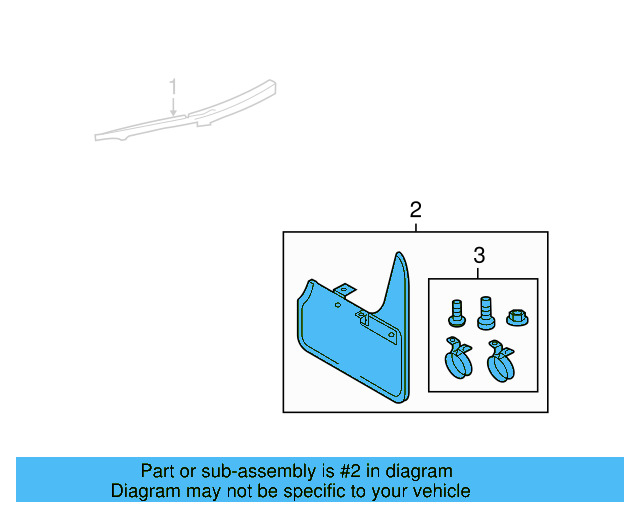 1

2

3

Part or sub-assembly is #2 in diagram
Diagram may not be specific to your vehicle