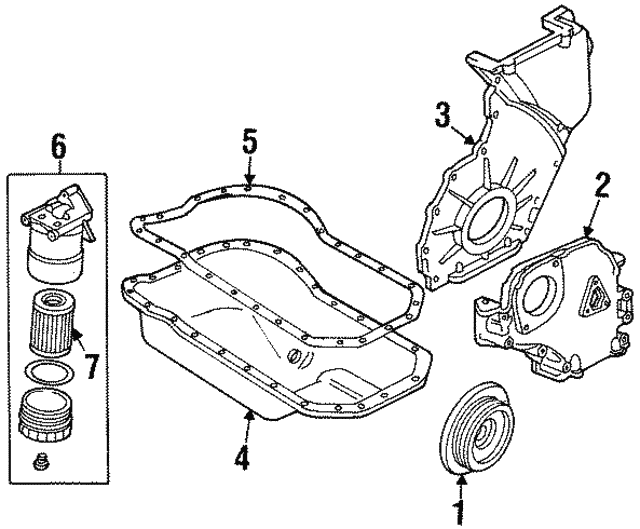 6
5
3
2
7
4
1