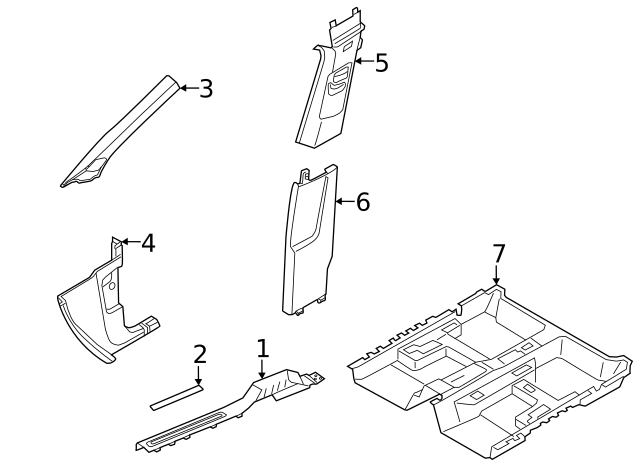 3
5
6
4
7
2
1