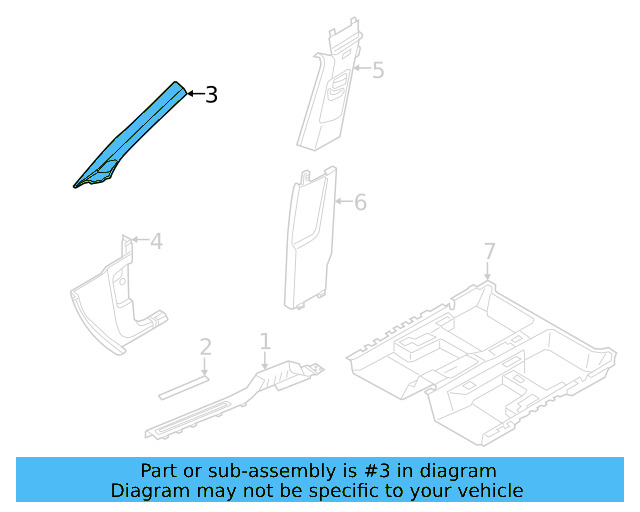 3
5
6
4
7
2
1
Part or sub-assembly is #3 in diagram
Diagram may not be specific to your vehicle