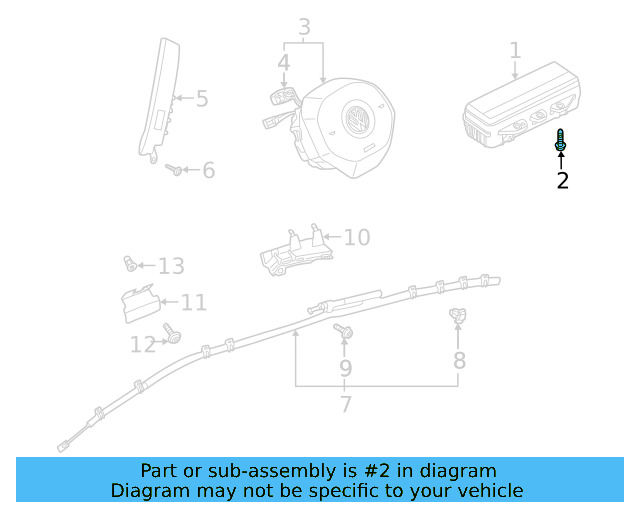 3
4
1
5
6
2
10
13
11
12
9
8
7

Part or sub-assembly is #2 in diagram
Diagram may not be specific to your vehicle