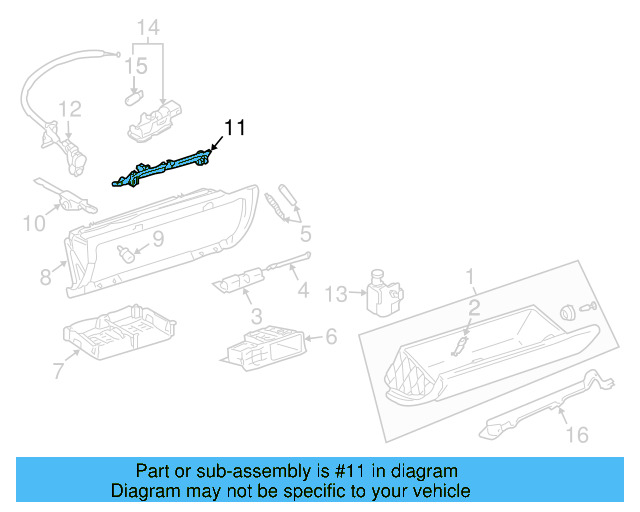 14
15
12
11
10
9
8
5
4
3
13
1
2
6
7
16

Part or sub-assembly is #11 in diagram
Diagram may not be specific to your vehicle