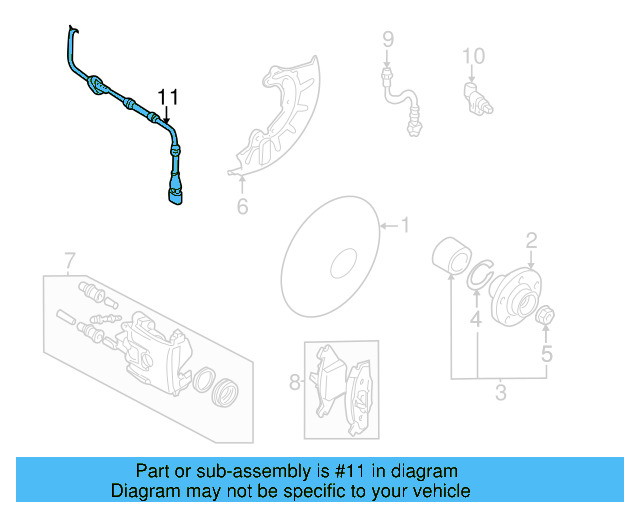 11
9
10
6
1
2
7
4
5
8
3

Part or sub-assembly is #11 in diagram
Diagram may not be specific to your vehicle