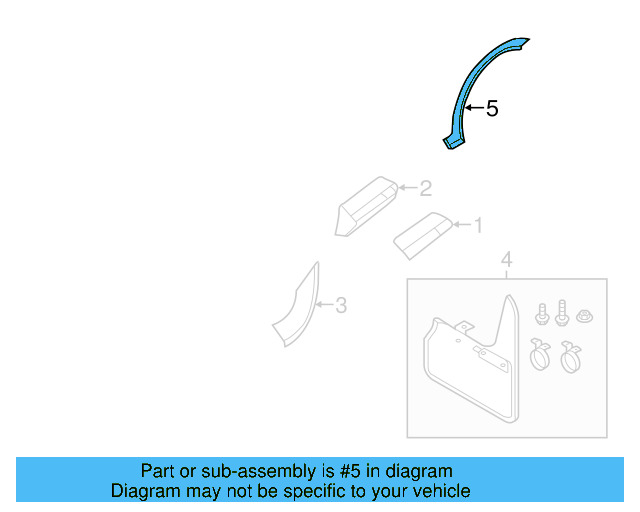 5
2
1
4
3

Part or sub-assembly is #5 in diagram
Diagram may not be specific to your vehicle