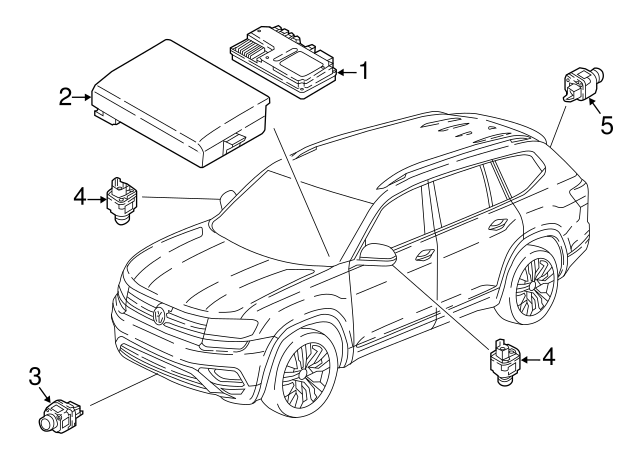 1
2
5
4
4
3