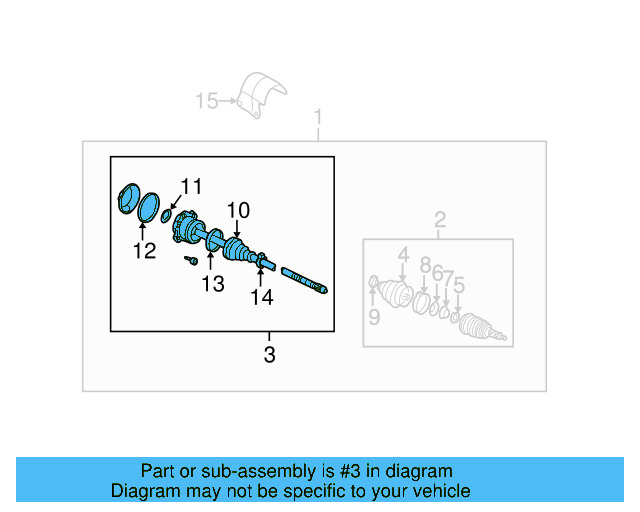 15
1
11
10
12
13
14
3
2
4
8
6
7
5
9

Part or sub-assembly is #3 in diagram
Diagram may not be specific to your vehicle