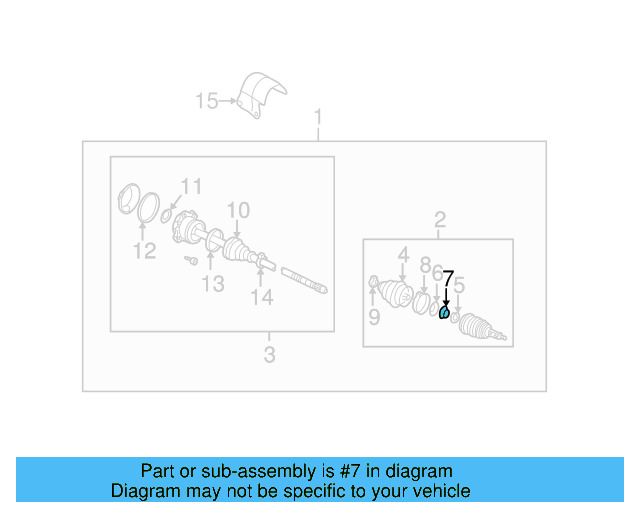 15
1
11
10
12
13
14
3
2
4
8
6
7
5
9

Part or sub-assembly is #7 in diagram
Diagram may not be specific to your vehicle