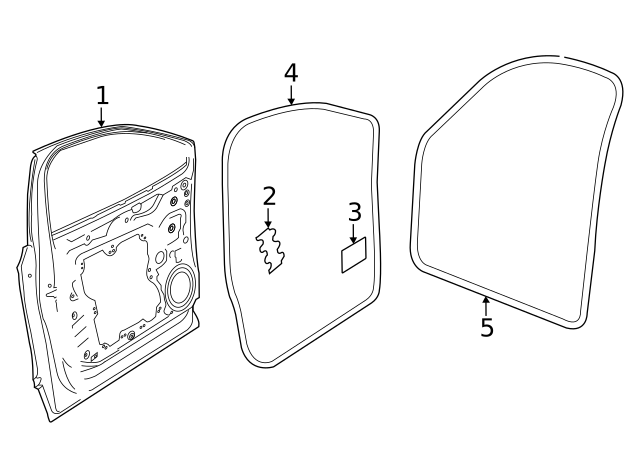 1
4
2
3
5