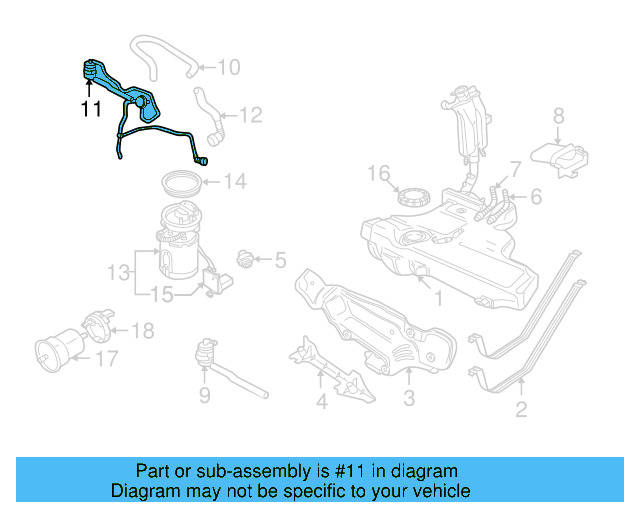 10
11
12
8
14
16
7
6
13
5
15
1
18
17
9
4
3
2

Part or sub-assembly is #11 in diagram
Diagram may not be specific to your vehicle