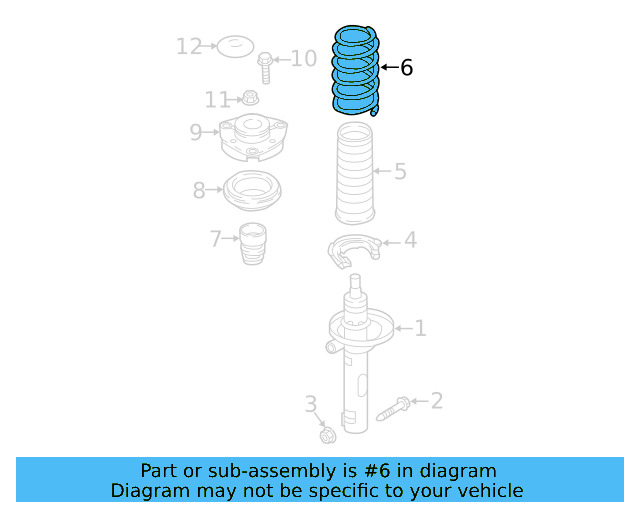 12
10
6
11
9
5
8
7
4
1
3
2

Part or sub-assembly is #6 in diagram
Diagram may not be specific to your vehicle