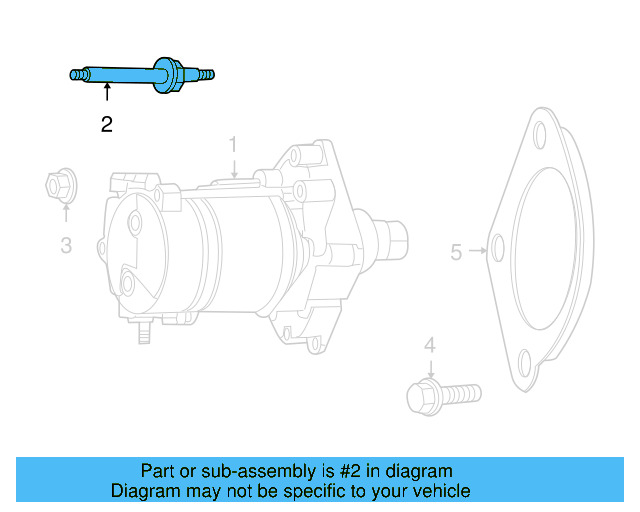 2

1

3

5

4

Part or sub-assembly is #2 in diagram
Diagram may not be specific to your vehicle