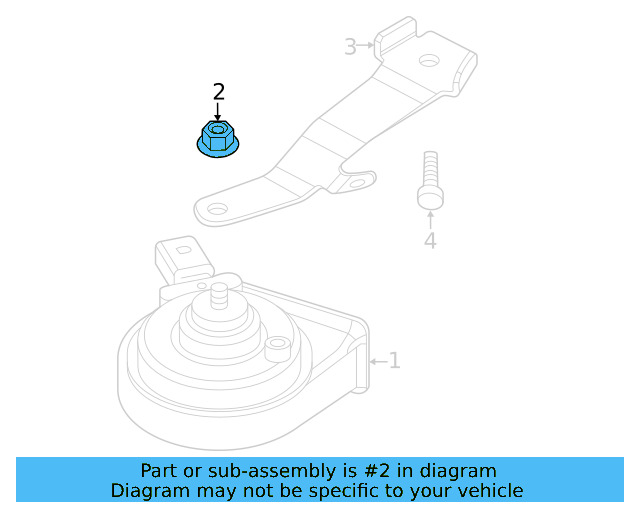 3
2
4
1
Part or sub-assembly is #2 in diagram
Diagram may not be specific to your vehicle