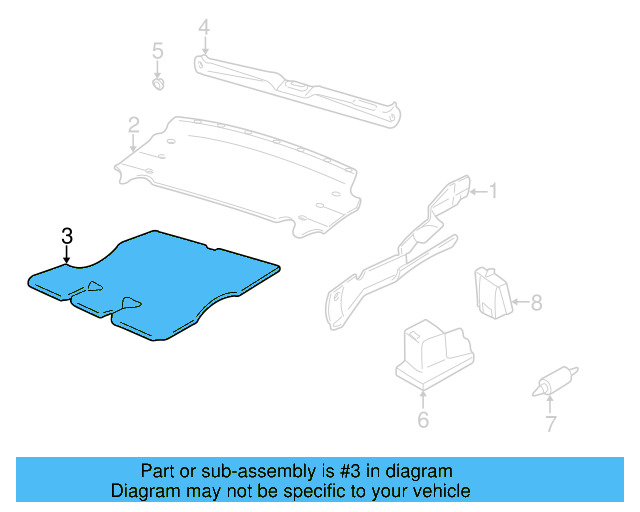 4
5
2
1
3
8
6
7

Part or sub-assembly is #3 in diagram
Diagram may not be specific to your vehicle