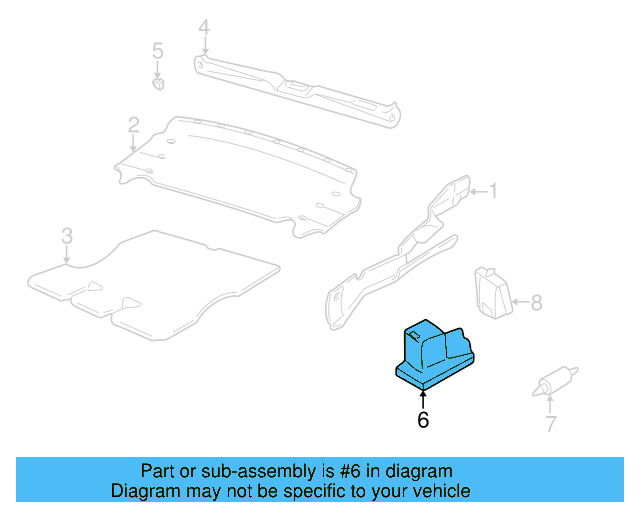 4
5
2
1
3
8
6
7

Part or sub-assembly is #6 in diagram
Diagram may not be specific to your vehicle