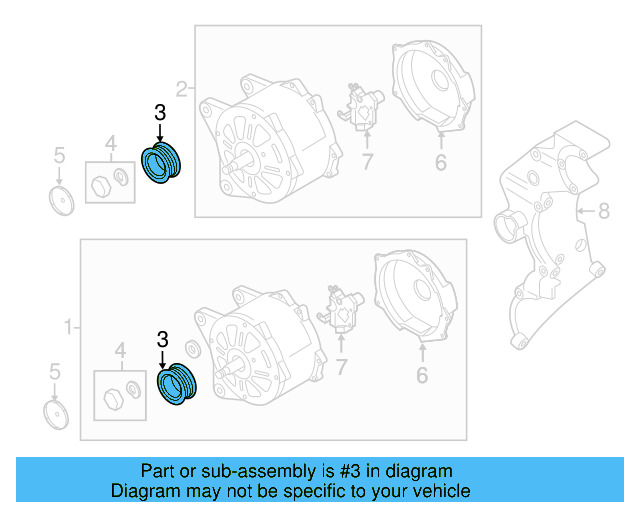 2
3
4
5
7
6
8
1
3
4
5
7
6

Part or sub-assembly is #3 in diagram
Diagram may not be specific to your vehicle