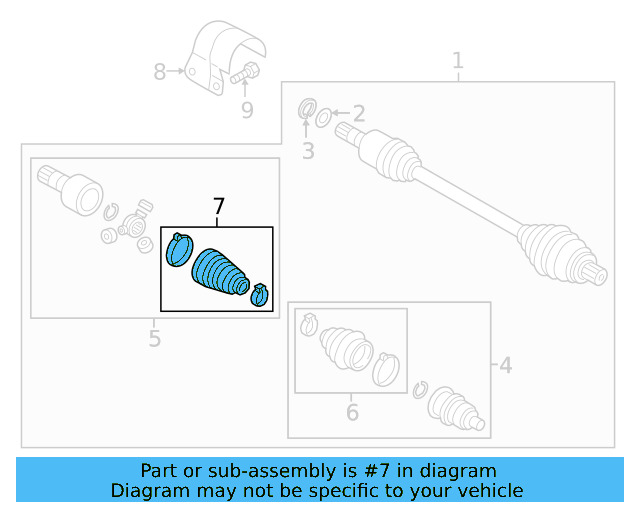 8
9
1
2
3
7
5
4
6

Part or sub-assembly is #7 in diagram
Diagram may not be specific to your vehicle