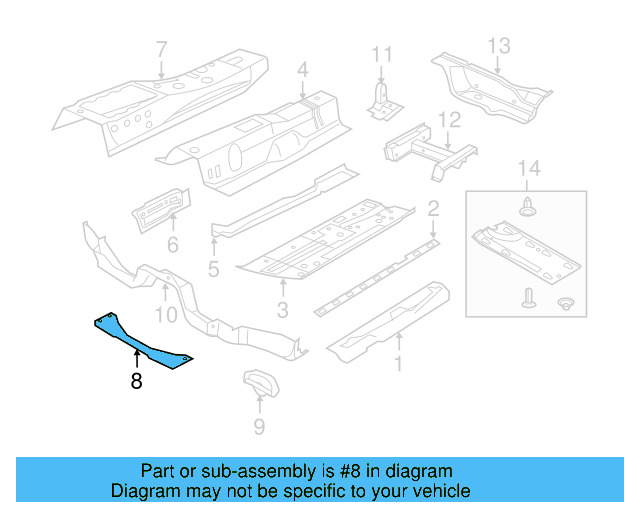 7
4
11
13
12
14
6
5
2
3
10
1
8
9

Part or sub-assembly is #8 in diagram
Diagram may not be specific to your vehicle