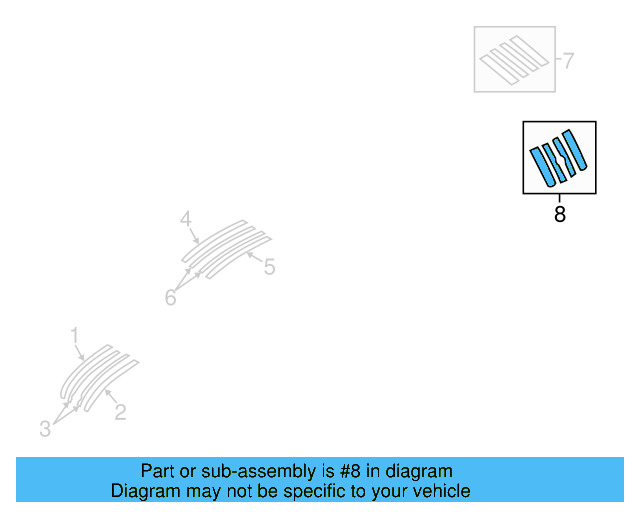 7
8
4
5
6
1
2
3

Part or sub-assembly is #8 in diagram
Diagram may not be specific to your vehicle