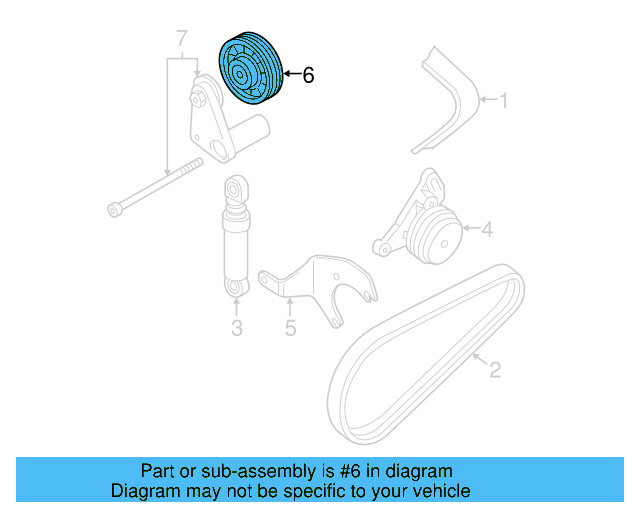 7
6
1
4
3
5
2

Part or sub-assembly is #6 in diagram
Diagram may not be specific to your vehicle