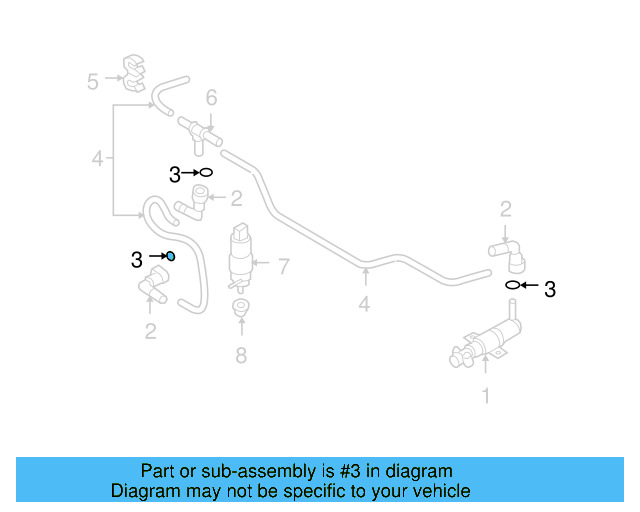 5
6
4
3
2
2
3
7
4
3
2
8
1

Part or sub-assembly is #3 in diagram
Diagram may not be specific to your vehicle