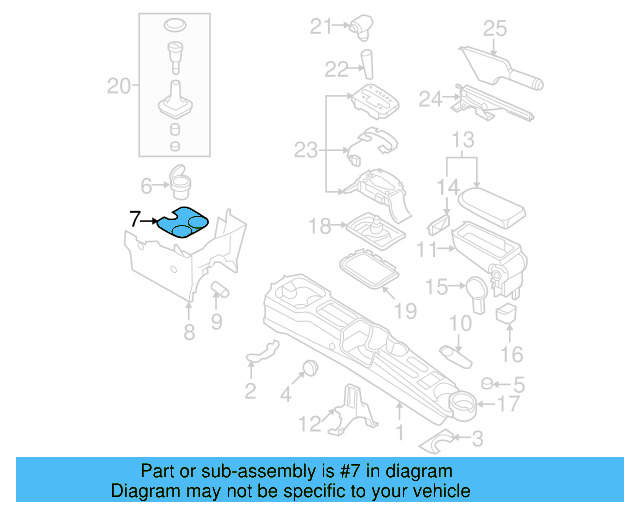 20
6
7
8
9
21
22
23
18
19
2
4
12
1
25
24
13
14
11
15
10
16
5
17
3

Part or sub-assembly is #7 in diagram
Diagram may not be specific to your vehicle