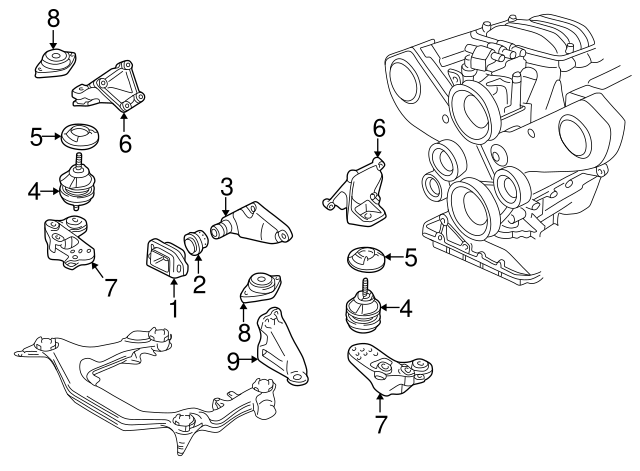 8
6
5
4
7
3
2
1
8
9
6
5
4
7