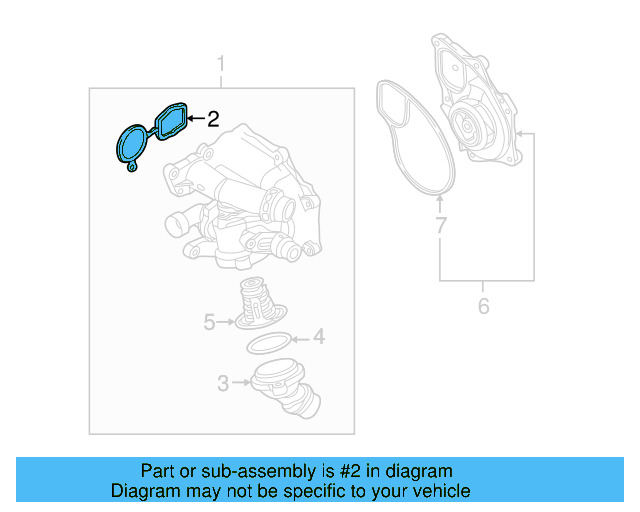 1
2
7
6
5
4
3

Part or sub-assembly is #2 in diagram
Diagram may not be specific to your vehicle